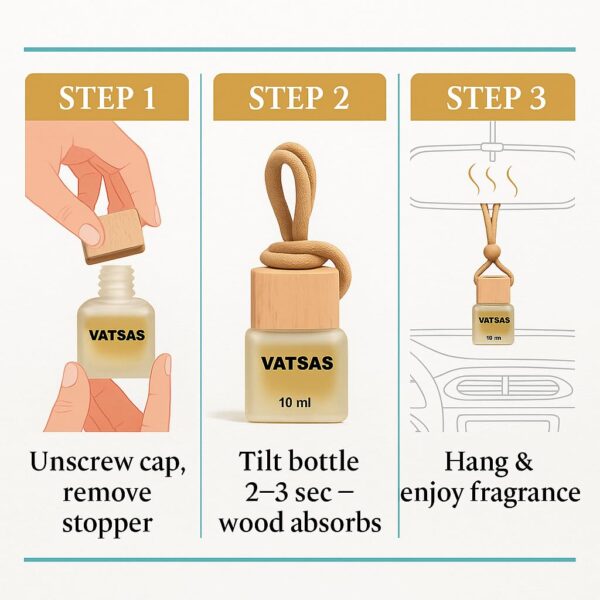 STEP 1

VATSAS

Unscrew cap, remove stopper

STEP 2

VATSAS

10 ml

Tilt bottle 2–3 sec – wood absorbs

STEP 3

VATSAS

10 ml

Hang & enjoy fragrance