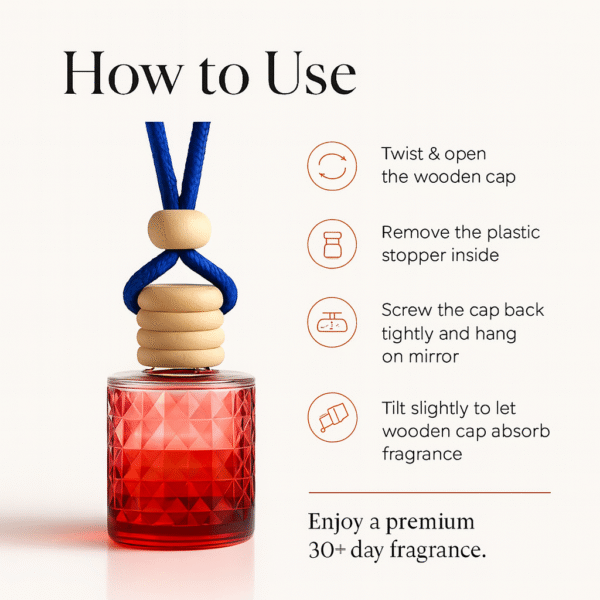 How to Use

Twist & open the wooden cap

Remove the plastic stopper inside

Screw the cap back tightly and hang on mirror

Tilt slightly to let wooden cap absorb fragrance

Enjoy a premium 30+ day fragrance.