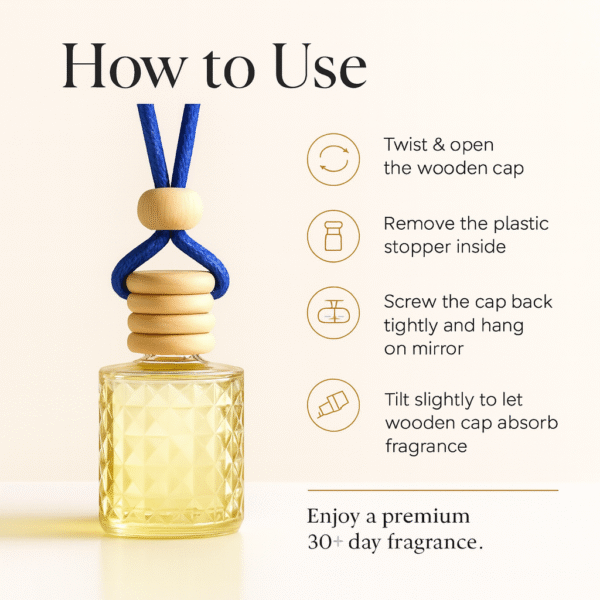 How to Use

Twist & open the wooden cap

Remove the plastic stopper inside

Screw the cap back tightly and hang on mirror

Tilt slightly to let wooden cap absorb fragrance

Enjoy a premium 30+ day fragrance.